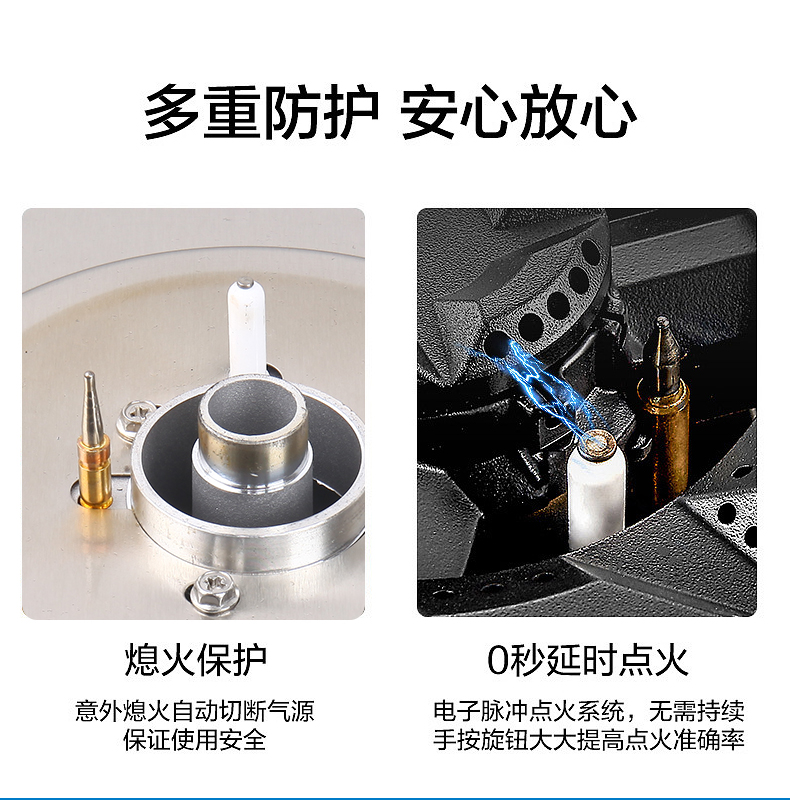 多重防护 安心放心

熄火保护

意外熄火自动切断气源
保证使用安全

0秒延时点火

电子脉冲点火系统，无需持续
手按旋钮大大提高点火准确率