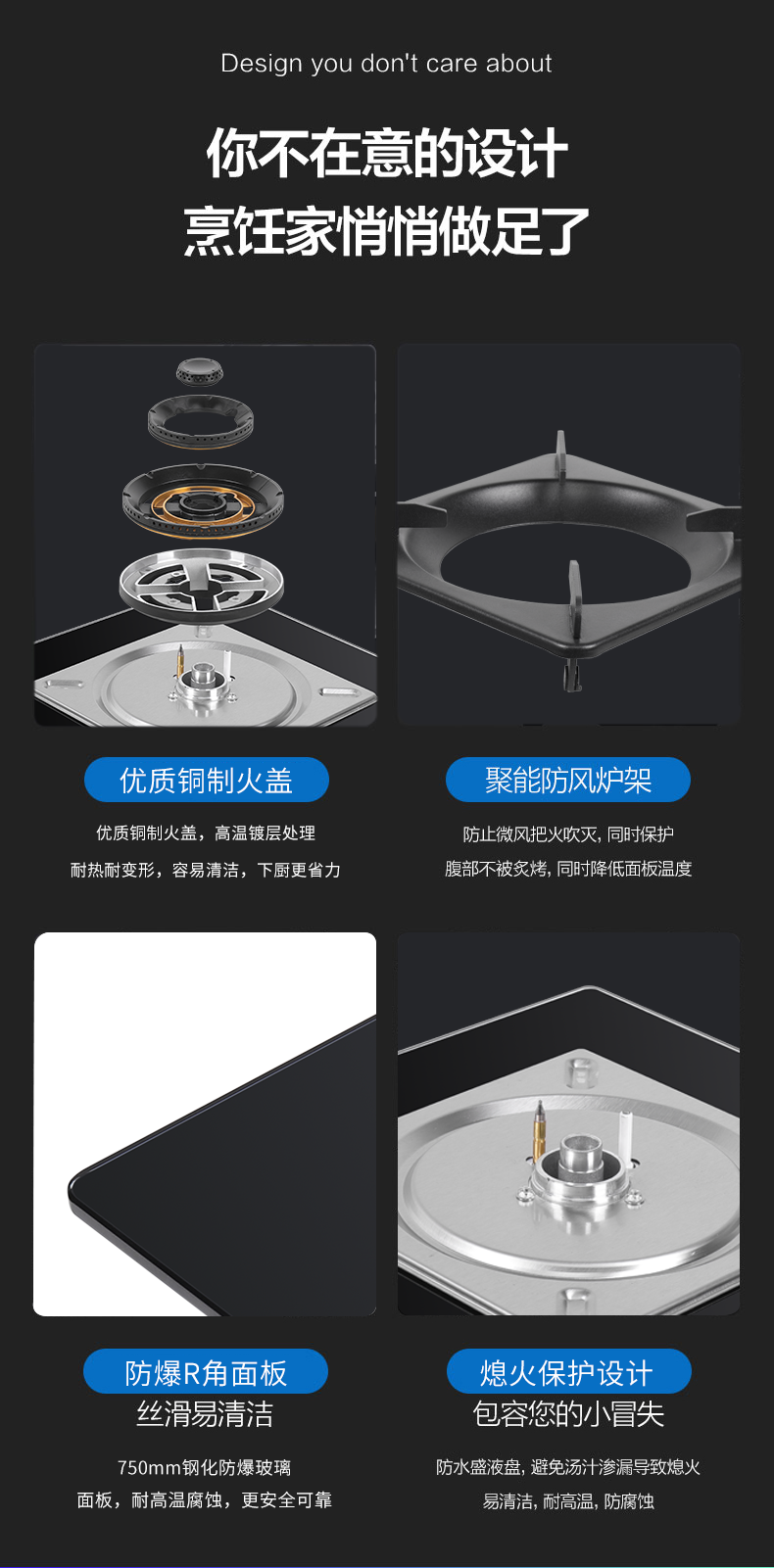 Design you don't care about

你不在意的设计
烹饪家悄悄做足了

优质铜制火盖

优质铜制火盖，高温镀层处理
耐热耐变形，容易清洁，下厨更省力

聚能防风炉架

防止微风把火吹灭, 同时保护
腹部不被炙烤, 同时降低面板温度

防爆R角面板
丝滑易清洁

750mm钢化防爆玻璃
面板，耐高温腐蚀，更安全可靠

熄火保护设计
包容您的小冒失

防水盛液盘, 避免汤汁渗漏导致熄火
易清洁, 耐高温, 防腐蚀